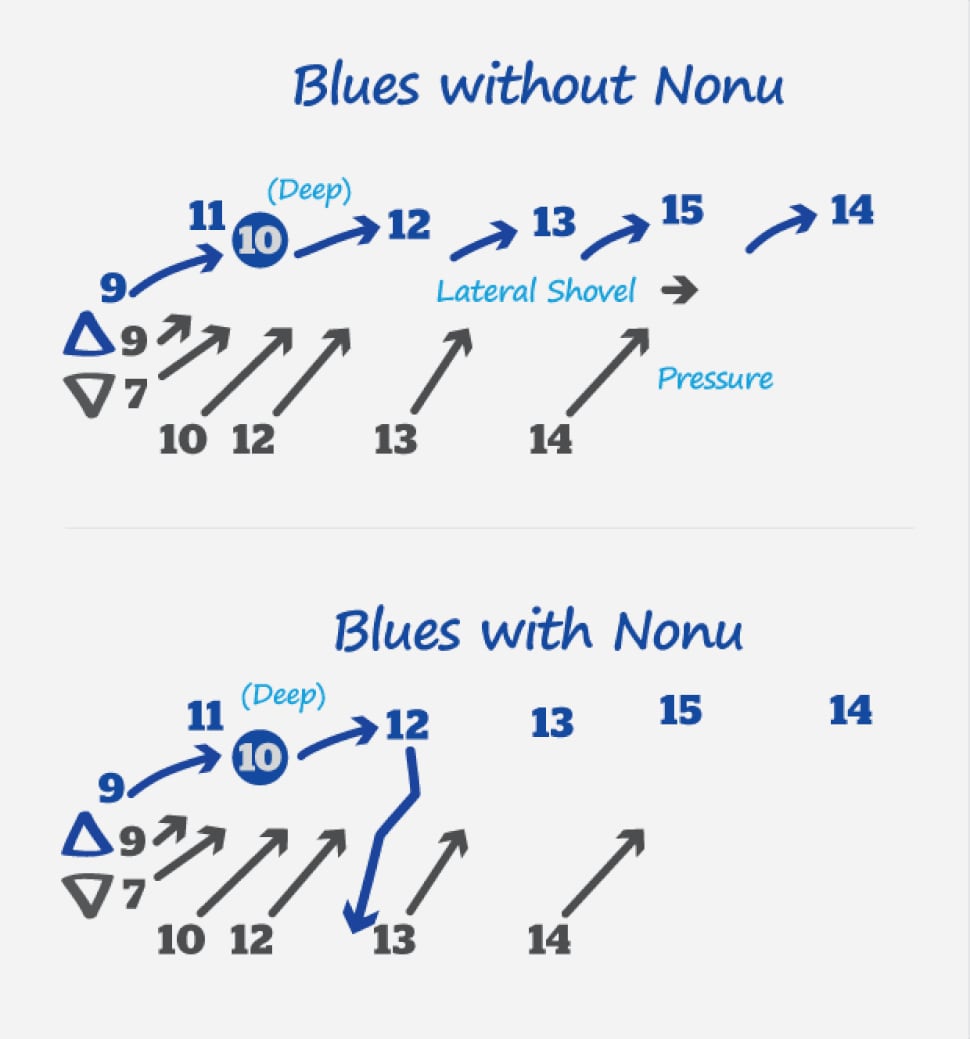 Blues without Nonu

(Deep)
11 10 12 13 15 14
9
Lateral Shovel
9
7
Pressure
10 12 13 14

Blues with Nonu

(Deep)
11 10 12 13 15 14
9
9
7
10 12 13 14