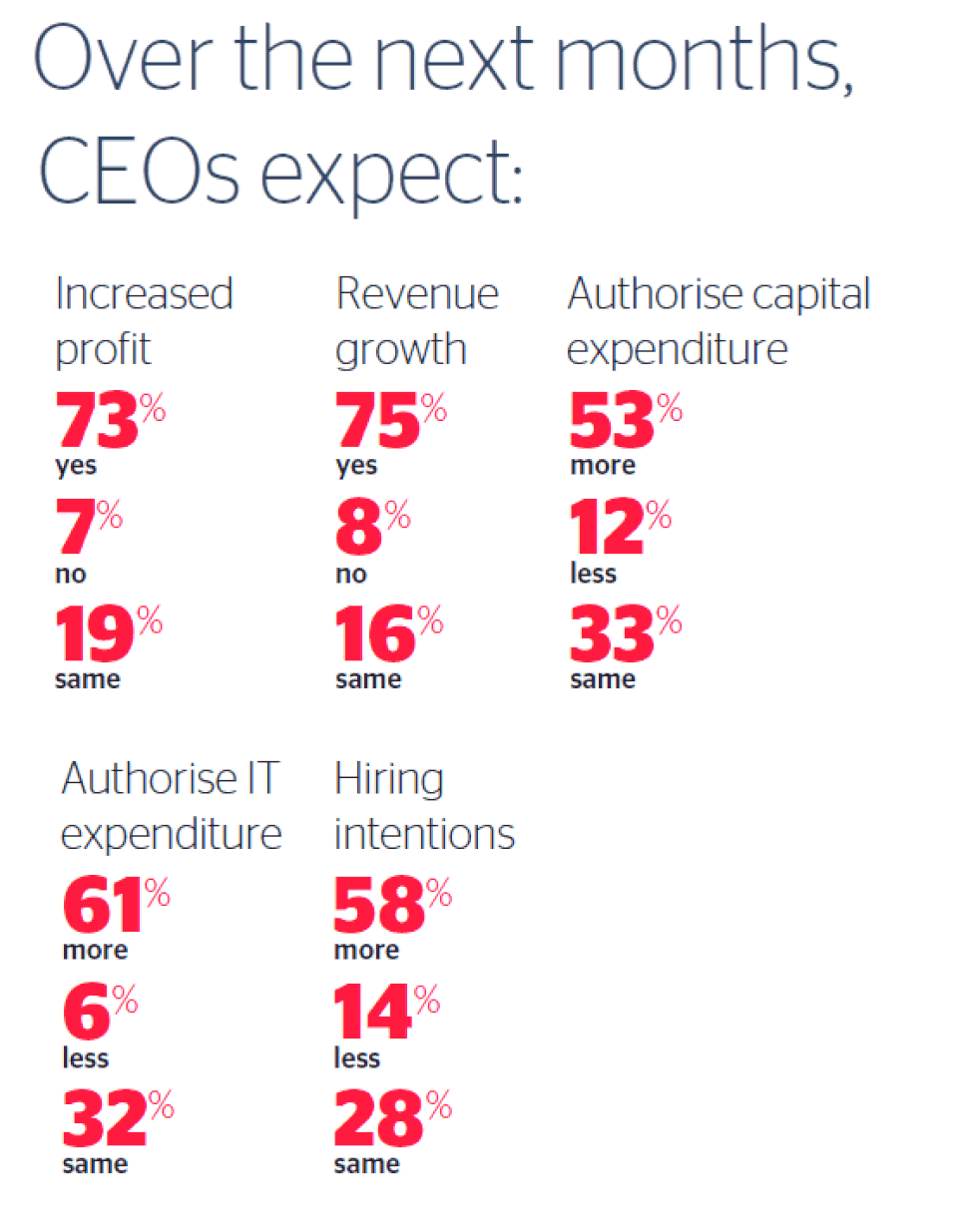 Over the next months, CEOs expect:

Increased profit
73%
yes
7%
no
19%
same

Revenue growth
75%
yes
8%
no
16%
same

Authorise capital expenditure
53%
more
12%
less
33%
same

Authorise IT expenditure
61%
more
6%
less
32%
same

Hiring intentions
58%
more
14%
less
28%
same