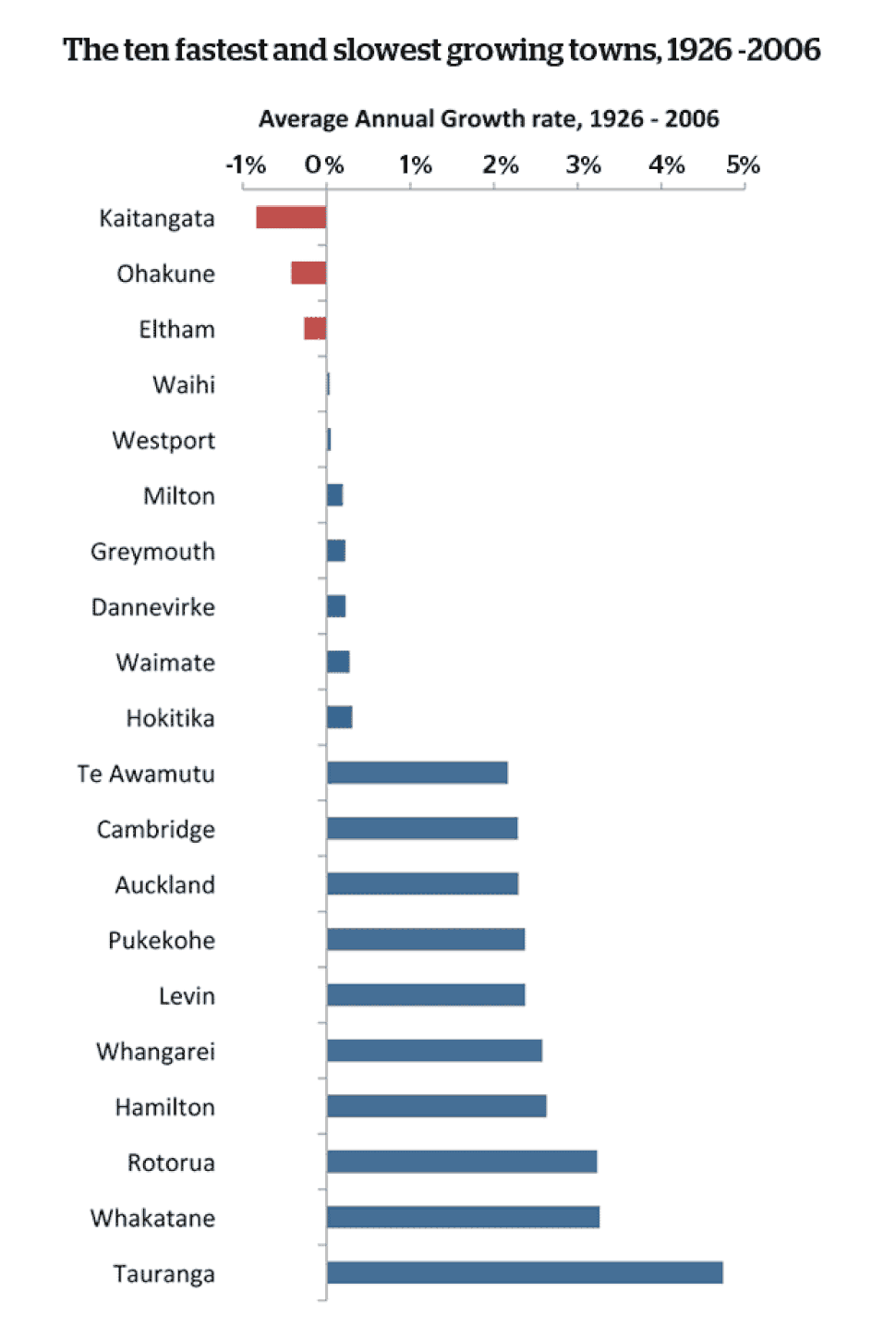 The ten fastest and slowest growing towns, 1926 -2006

Average Annual Growth rate, 1926 - 2006

-1% 0% 1% 2% 3% 4% 5%

Kaitangata
Ohakune
Eltham
Waihi
Westport
Milton
Greymouth
Dannevirke
Waimate
Hokitika
Te Awamutu
Cambridge
Auckland
Pukekohe
Levin
Whangarei
Hamilton
Rotorua
Whakatane
Tauranga