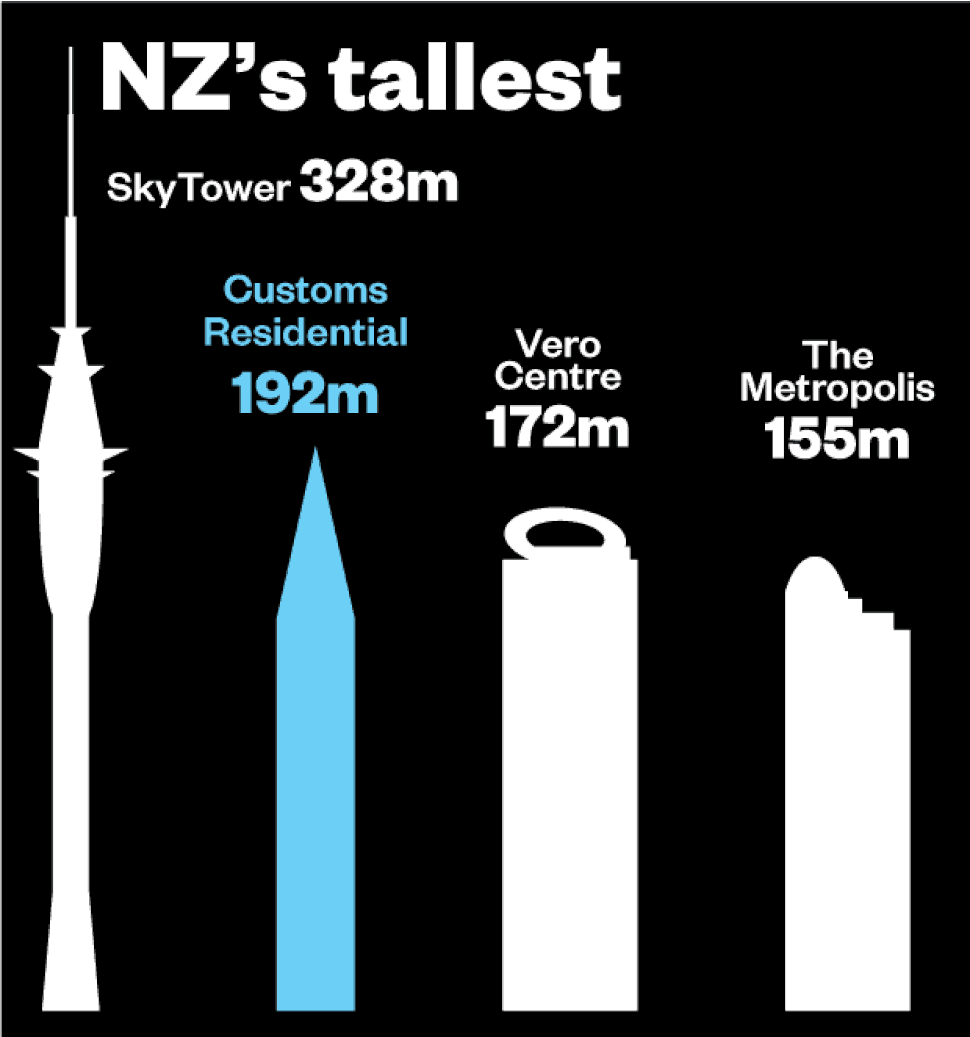 NZ's tallest

SkyTower 328m

Customs Residential 192m

Vero Centre 172m

The Metropolis 155m