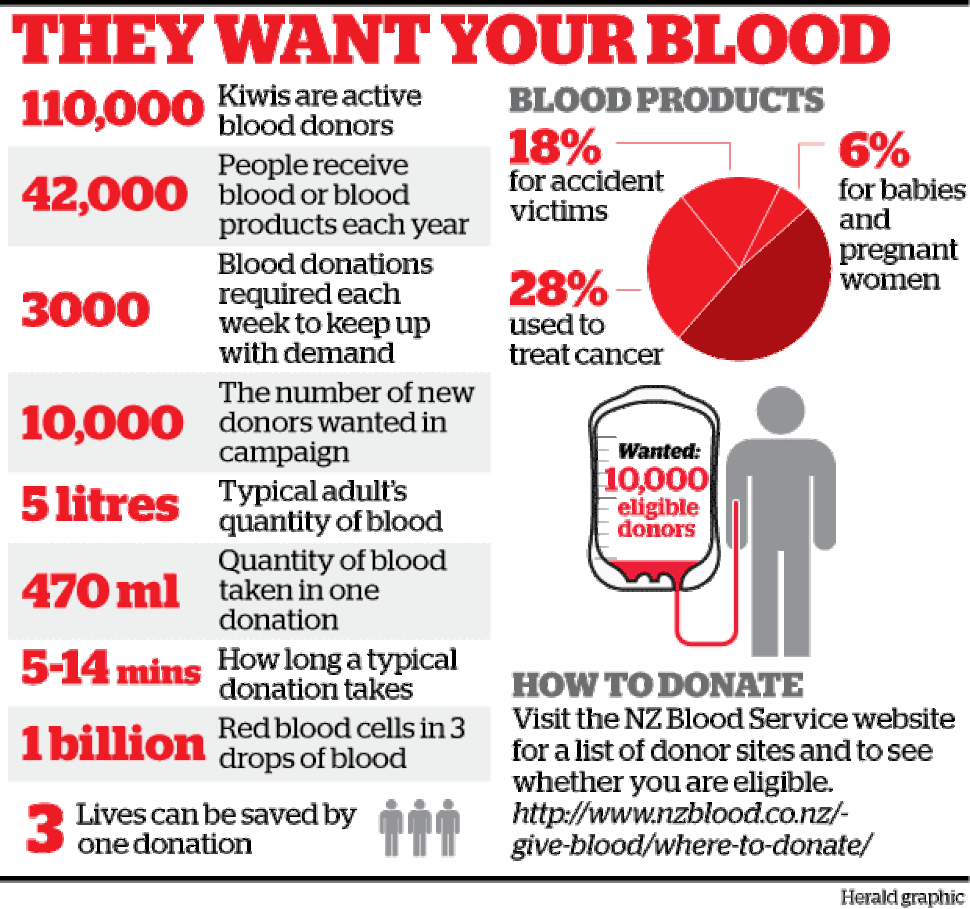 THEY WANT YOUR BLOOD

110,000 Kiwis are active blood donors

42,000 People receive blood or blood products each year

3000 Blood donations required each week to keep up with demand

10,000 The number of new donors wanted in campaign

5 litres Typical adult's quantity of blood

470 ml Quantity of blood taken in one donation

5-14 mins How long a typical donation takes

1 billion Red blood cells in 3 drops of blood

3 Lives can be saved by one donation

BLOOD PRODUCTS

18% for accident victims

6% for babies and pregnant women

28% used to treat cancer

Wanted: 10,000 eligible donors

HOW TO DONATE
Visit the NZ Blood Service website for a list of donor sites and to see whether you are eligible.
http://www.nzblood.co.nz/-give-blood/where-to-donate/

Herald graphic