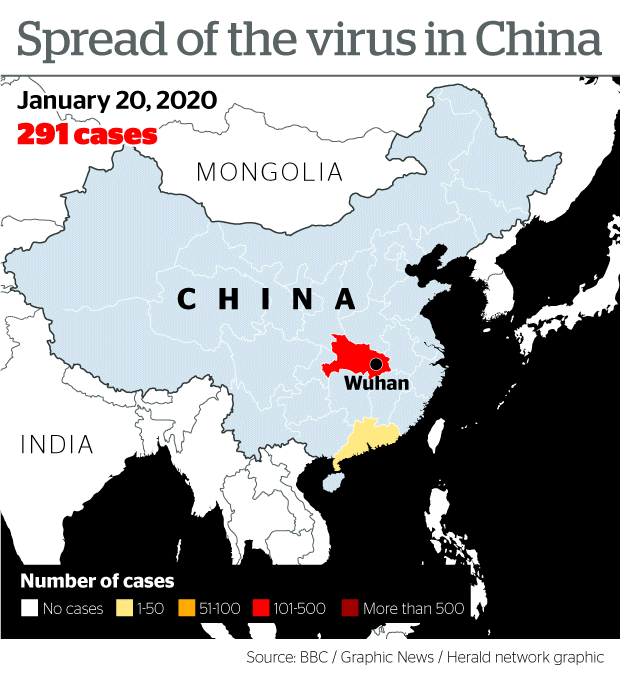 Spread of the virus in China

January 20, 2020
291 cases

MONGOLIA

CHINA

Wuhan

INDIA

Number of cases
No cases 1-50 51-100 101-500 More than 500

Source: BBC / Graphic News / Herald network graphic