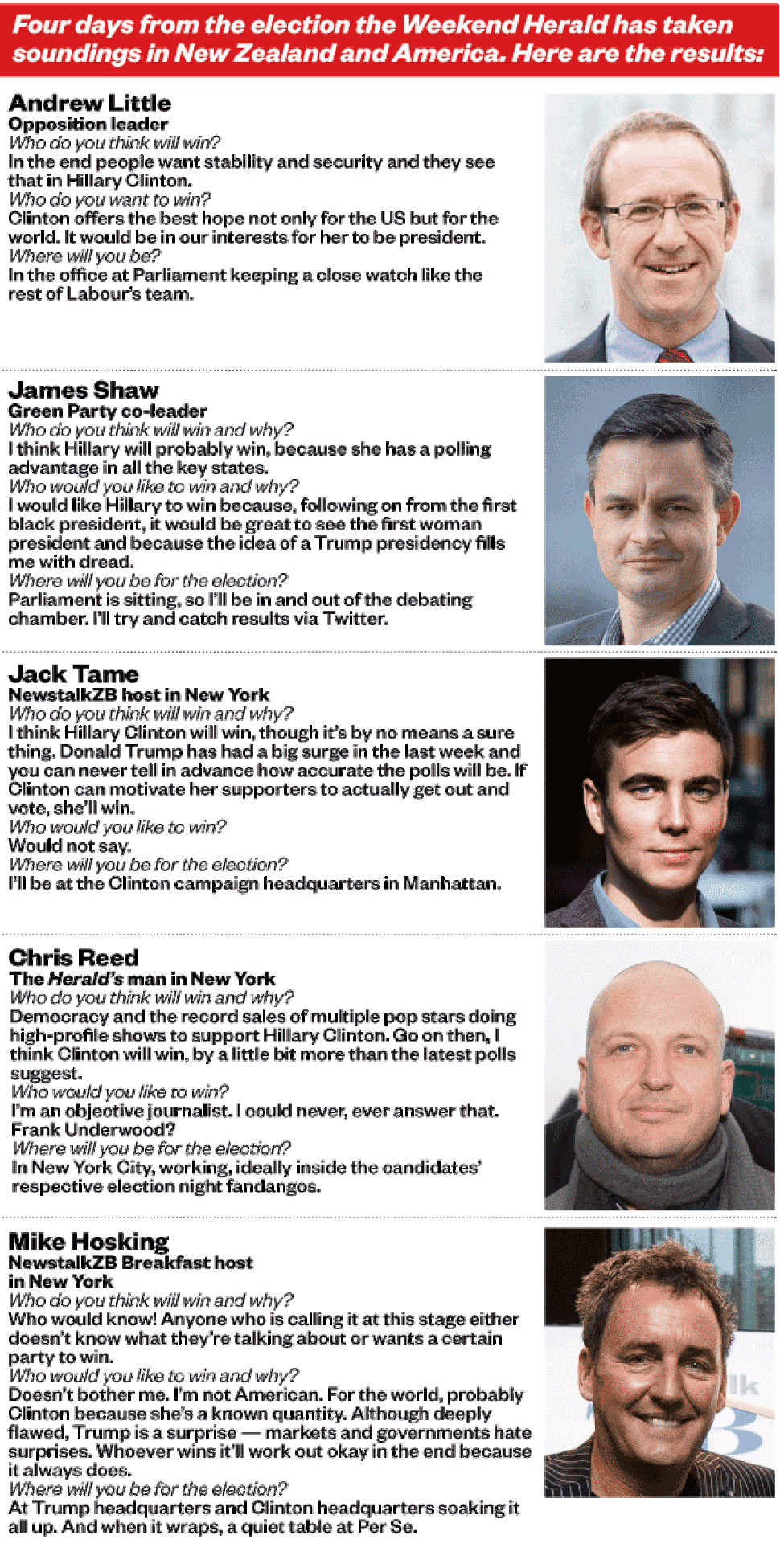 Four days from the election the Weekend Herald has taken soundings in New Zealand and America. Here are the results:

Andrew Little
Opposition leader
Who do you think will win?
In the end people want stability and security and they see that in Hillary Clinton.
Who do you want to win?
Clinton offers the best hope not only for the US but for the world. It would be in our interests for her to be president.
Where will you be?
In the office at Parliament keeping a close watch like the rest of Labour's team.

James Shaw
Green Party co-leader
Who do you think will win and why?
I think Hillary will probably win, because she has a polling advantage in all the key states.
Who would you like to win and why?
I would like Hillary to win because, following on from the first black president, it would be great to see the first woman president and because the idea of a Trump presidency fills me with dread.
Where will you be for the election?
Parliament is sitting, so I'll be in and out of the debating chamber. I'll try and catch results via Twitter.

Jack Tame
NewstalkZB host in New York
Who do you think will win and why?
I think Hillary Clinton will win, though it's by no means a sure thing. Donald Trump has had a big surge in the last week and you can never tell in advance how accurate the polls will be. If Clinton can motivate her supporters to actually get out and vote, she'll win.
Who would you like to win?
Would not say.
Where will you be for the election?
I'll be at the Clinton campaign headquarters in Manhattan.

Chris Reed
The Herald's man in New York
Who do you think will win and why?
Democracy and the record sales of multiple pop stars doing high-profile shows to support Hillary Clinton. Go on then, I think Clinton will win, by a little bit more than the latest polls suggest.
Who would you like to win?
I'm an objective journalist. I could never, ever answer that. Frank Underwood?
Where will you be for the election?
In New York City, working, ideally inside the candidates' respective election night fandangos.

Mike Hosking
NewstalkZB Breakfast host in New York
Who do you think will win and why?
Who would know! Anyone who is calling it at this stage either doesn't know what they're talking about or wants a certain party to win.
Who would you like to win and why?
Doesn't bother me. I'm not American. For the world, probably Clinton because she's a known quantity. Although deeply flawed, Trump is a surprise — markets and governments hate surprises. Whoever wins it'll work out okay in the end because it always does.
Where will you be for the election?
At Trump headquarters and Clinton headquarters soaking it all up. And when it wraps, a quiet table at Per Se.