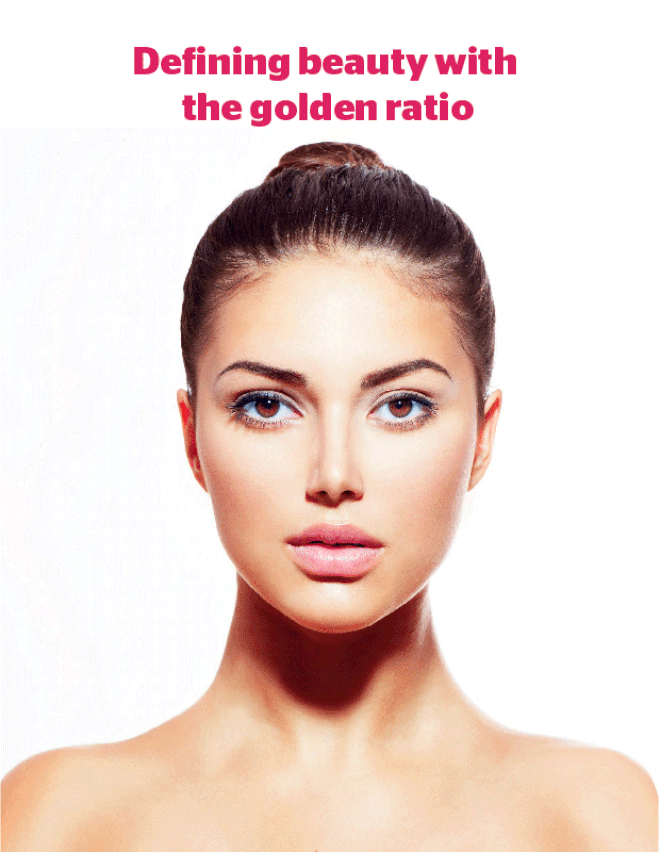 Defining beauty with the golden ratio