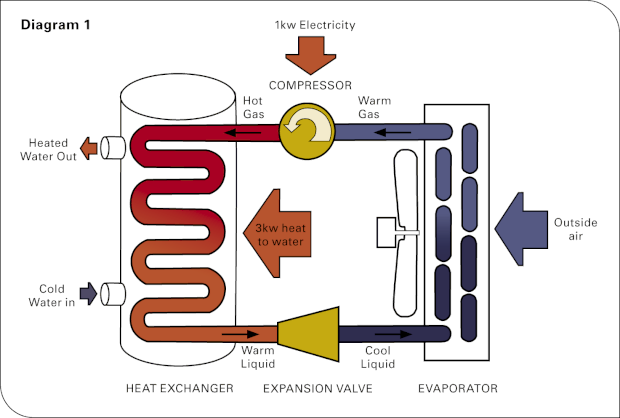 Diagram 1

1kw Electricity

COMPRESSOR

Hot Gas

Warm Gas

Heated Water Out

3kw heat to water

Outside air

Cold Water in

Warm Liquid

Cool Liquid

HEAT EXCHANGER

EXPANSION VALVE

EVAPORATOR