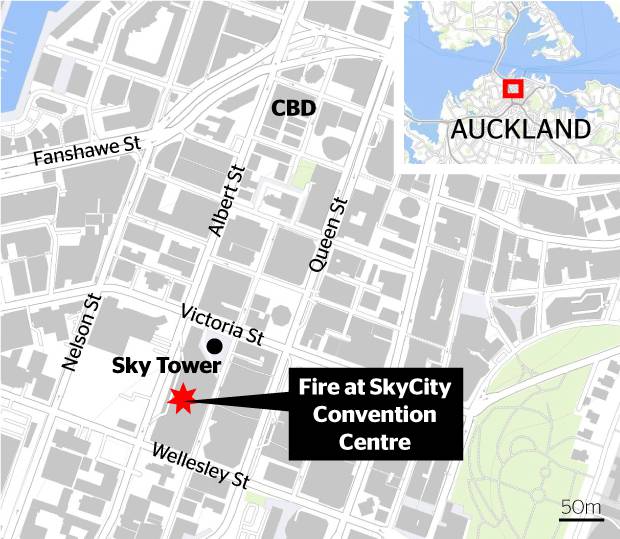 AUCKLAND

CBD

Fanshawe St

Albert St

Queen St

Nelson St

Victoria St

Sky Tower

Fire at SkyCity Convention Centre

Wellesley St

50m