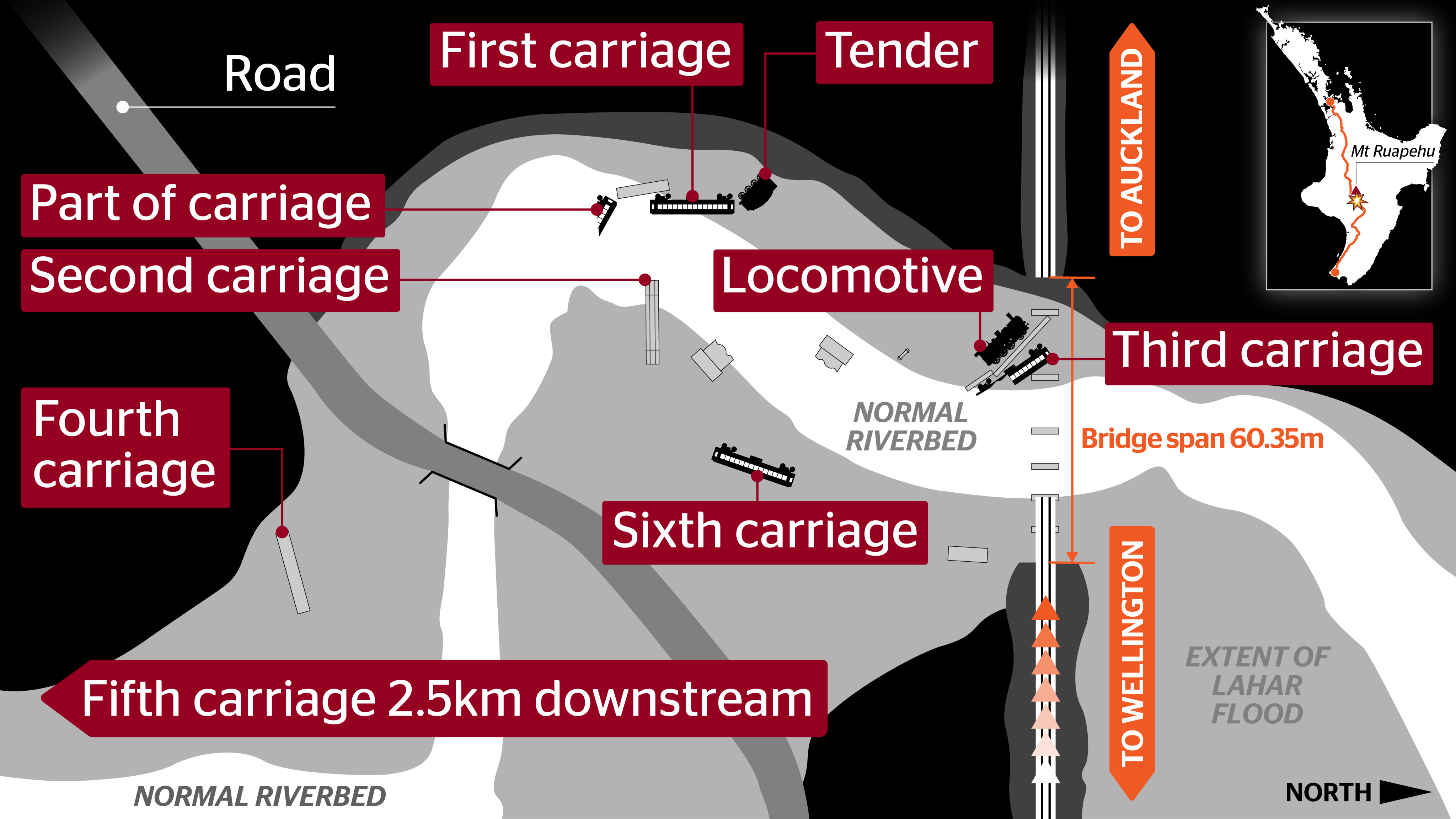 Road

First carriage

Tender

TO AUCKLAND

Mt Ruapehu

Part of carriage

Second carriage

Locomotive

Third carriage

Fourth carriage

NORMAL RIVERBED

Bridge span 60.35m

Sixth carriage

TO WELLINGTON

EXTENT OF LAHAR FLOOD

Fifth carriage 2.5km downstream

NORMAL RIVERBED

NORTH