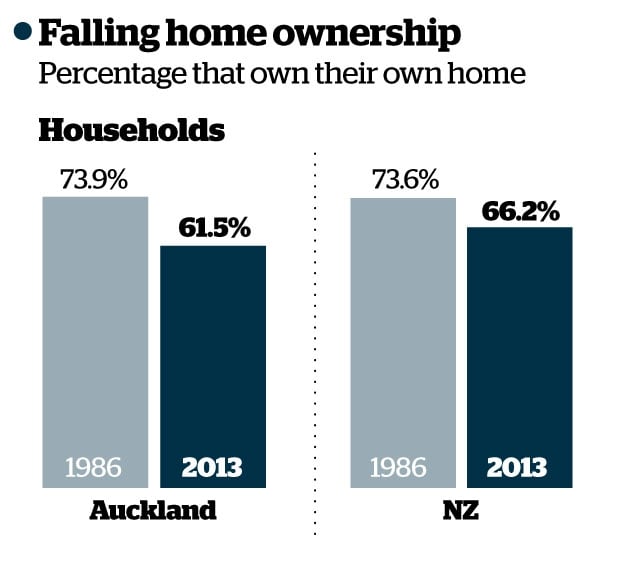 Falling home ownership
Percentage that own their own home

Households

73.9%
61.5%
1986
2013
Auckland

73.6%
66.2%
1986
2013
NZ