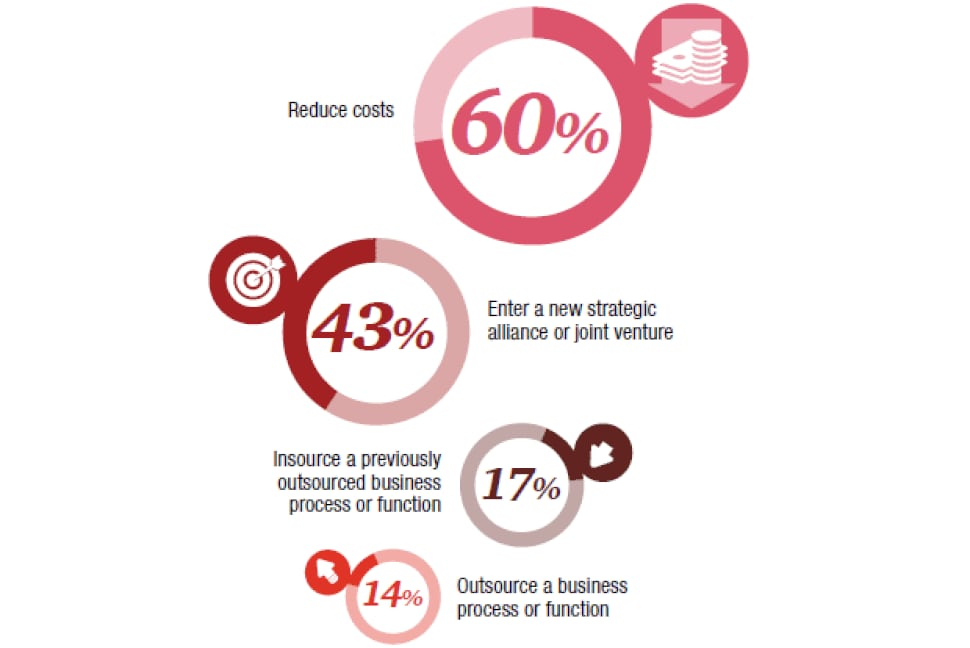 Reduce costs

60%

43%

Enter a new strategic alliance or joint venture

Insource a previously outsourced business process or function

17%

14%

Outsource a business process or function