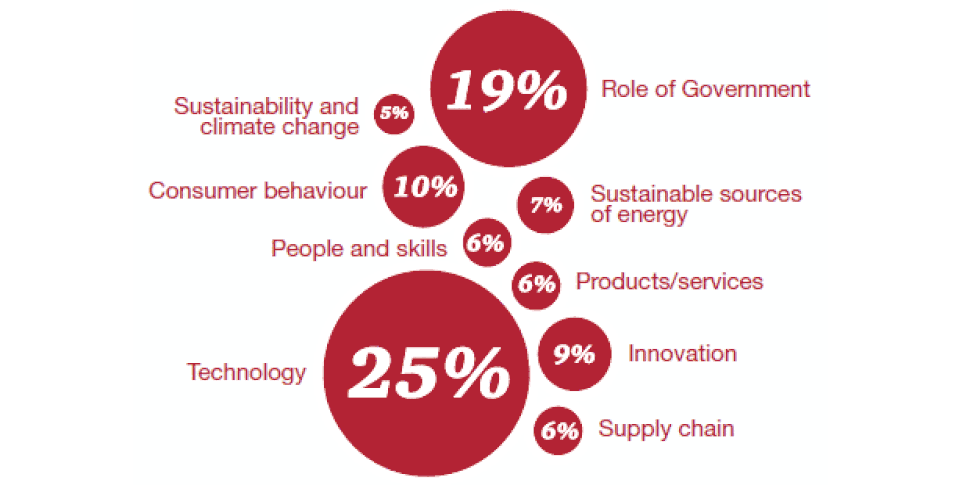 19% Role of Government

Sustainability and climate change 5%

Consumer behaviour 10%

7% Sustainable sources of energy

People and skills 6%

6% Products/services

Technology 25%

9% Innovation

6% Supply chain