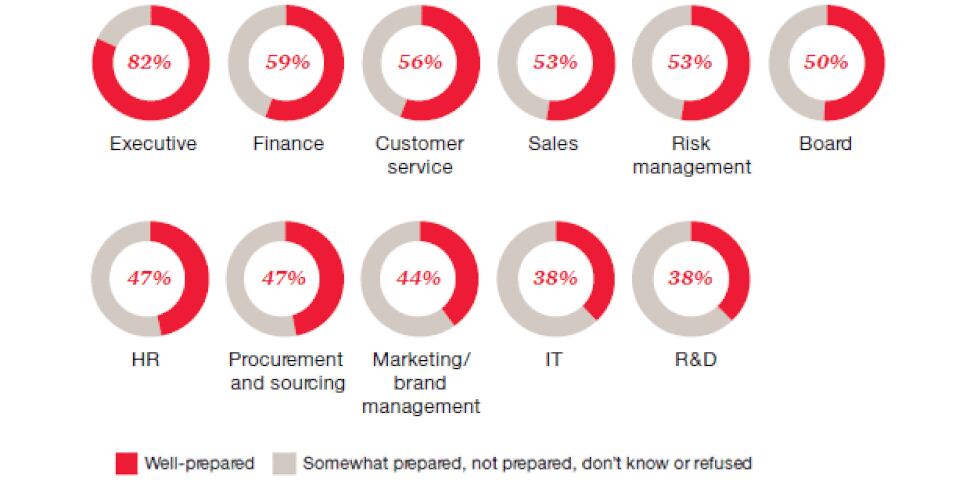 82%
Executive

59%
Finance

56%
Customer service

53%
Sales

53%
Risk management

50%
Board

47%
HR

47%
Procurement and sourcing

44%
Marketing/ brand management

38%
IT

38%
R&D

Well-prepared
Somewhat prepared, not prepared, don't know or refused