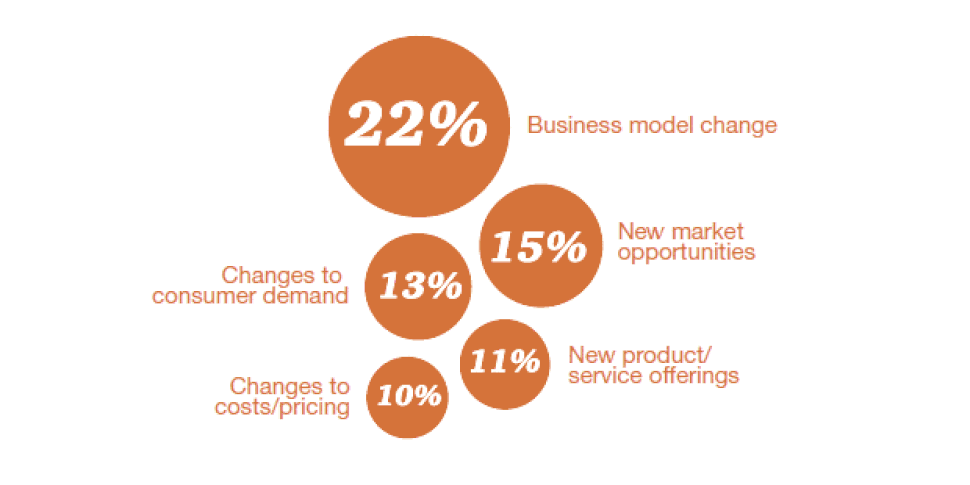 22% Business model change

15% New market opportunities

Changes to consumer demand 13%

11% New product/ service offerings

Changes to costs/pricing 10%