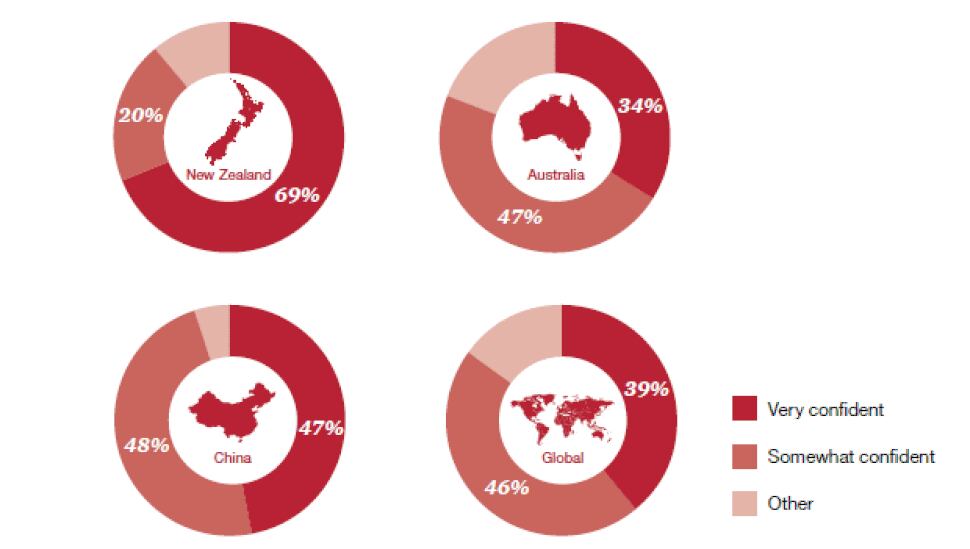 20%
New Zealand
69%

34%
Australia
47%

48%
China
47%

39%
Global
46%

Very confident
Somewhat confident
Other